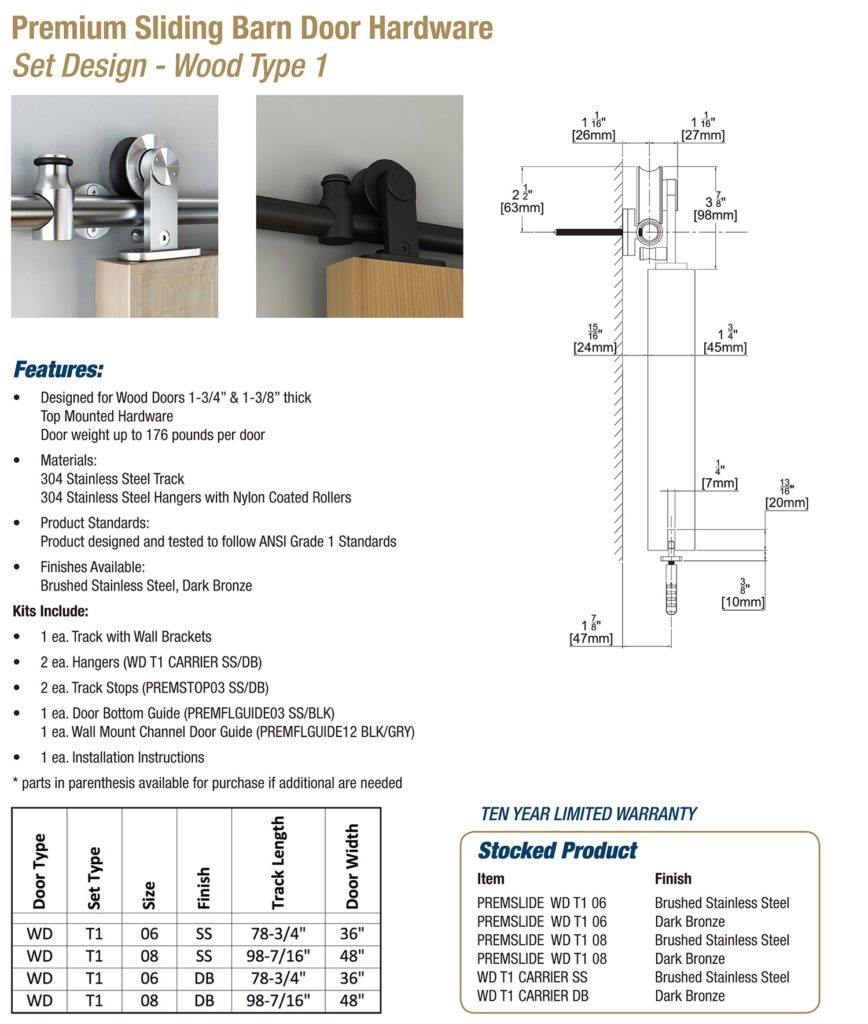 Premium Sliding Barn Door Hardware
Set Design - Wood Type 1

$1\frac{1}{16}$"
[26mm]

$1\frac{1}{16}$"
[27mm]

$2\frac{1}{2}$"
[63mm]

$3\frac{7}{8}$"
[98mm]

$\frac{15}{16}$"
[24mm]

$1\frac{3}{4}$"
[45mm]

$\frac{1}{4}$"
[7mm]

$\frac{13}{16}$"
[20mm]

$\frac{3}{8}$"
[10mm]

$1\frac{7}{8}$"
[47mm]

Features:

• Designed for Wood Doors 1-3/4" & 1-3/8" thick
Top Mounted Hardware
Door weight up to 176 pounds per door

• Materials:
304 Stainless Steel Track
304 Stainless Steel Hangers with Nylon Coated Rollers

• Product Standards:
Product designed and tested to follow ANSI Grade 1 Standards

• Finishes Available:
Brushed Stainless Steel, Dark Bronze

Kits Include:

• 1 ea. Track with Wall Brackets
• 2 ea. Hangers (WD T1 CARRIER SS/DB)
• 2 ea. Track Stops (PREMSTOP03 SS/DB)
• 1 ea. Door Bottom Guide (PREMFLGUIDE03 SS/BLK)
1 ea. Wall Mount Channel Door Guide (PREMFLGUIDE12 BLK/GRY)
• 1 ea. Installation Instructions

* parts in parenthesis available for purchase if additional are needed

| Door Type | Set Type | Size | Finish | Track Length | Door Width |
|---|---|---|---|---|---|
| WD | T1 | 06 | SS | 78-3/4" | 36" |
| WD | T1 | 08 | SS | 98-7/16" | 48" |
| WD | T1 | 06 | DB | 78-3/4" | 36" |
| WD | T1 | 08 | DB | 98-7/16" | 48" |

TEN YEAR LIMITED WARRANTY

Stocked Product

| Item | Finish |
|---|---|
| PREMSLIDE WD T1 06 | Brushed Stainless Steel |
| PREMSLIDE WD T1 06 | Dark Bronze |
| PREMSLIDE WD T1 08 | Brushed Stainless Steel |
| PREMSLIDE WD T1 08 | Dark Bronze |
| WD T1 CARRIER SS | Brushed Stainless Steel |
| WD T1 CARRIER DB | Dark Bronze |