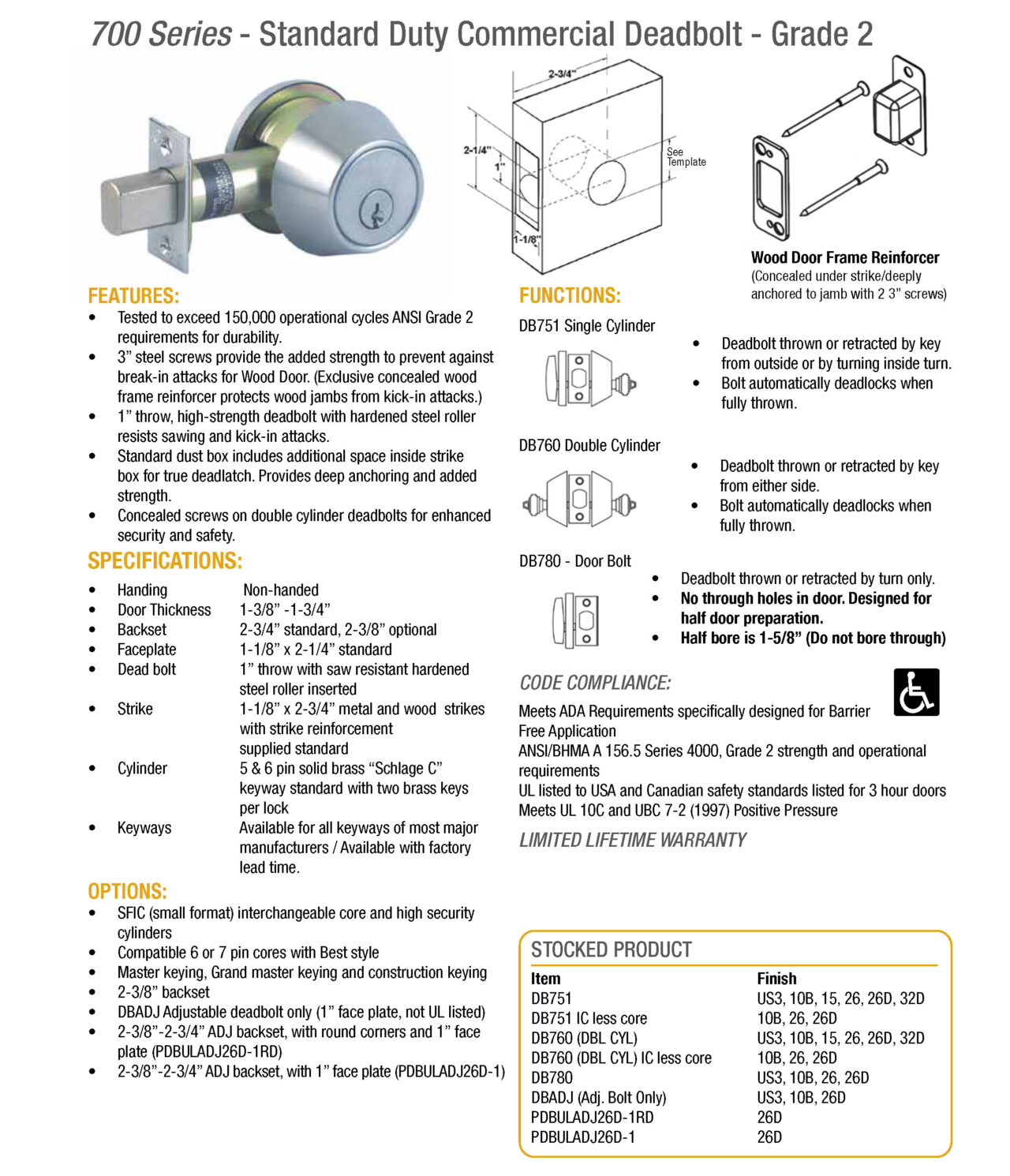 700 Series - Standard Duty Commercial Deadbolt - Grade 2

2-3/4"
2-1/4"
1"
1-1/8"
See Template

Wood Door Frame Reinforcer
(Concealed under strike/deeply anchored to jamb with 2 3" screws)

FEATURES:
• Tested to exceed 150,000 operational cycles ANSI Grade 2 requirements for durability.
• 3" steel screws provide the added strength to prevent against break-in attacks for Wood Door. (Exclusive concealed wood frame reinforcer protects wood jambs from kick-in attacks.)
• 1" throw, high-strength deadbolt with hardened steel roller resists sawing and kick-in attacks.
• Standard dust box includes additional space inside strike box for true deadlatch. Provides deep anchoring and added strength.
• Concealed screws on double cylinder deadbolts for enhanced security and safety.

SPECIFICATIONS:
• Handing Non-handed
• Door Thickness 1-3/8" -1-3/4"
• Backset 2-3/4" standard, 2-3/8" optional
• Faceplate 1-1/8" x 2-1/4" standard
• Dead bolt 1" throw with saw resistant hardened steel roller inserted
• Strike 1-1/8" x 2-3/4" metal and wood strikes with strike reinforcement supplied standard
• Cylinder 5 & 6 pin solid brass "Schlage C" keyway standard with two brass keys per lock
• Keyways Available for all keyways of most major manufacturers / Available with factory lead time.

OPTIONS:
• SFIC (small format) interchangeable core and high security cylinders
• Compatible 6 or 7 pin cores with Best style
• Master keying, Grand master keying and construction keying
• 2-3/8" backset
• DBADJ Adjustable deadbolt only (1" face plate, not UL listed)
• 2-3/8"-2-3/4" ADJ backset, with round corners and 1" face plate (PDBULADJ26D-1RD)
• 2-3/8"-2-3/4" ADJ backset, with 1" face plate (PDBULADJ26D-1)

FUNCTIONS:
DB751 Single Cylinder
• Deadbolt thrown or retracted by key from outside or by turning inside turn.
• Bolt automatically deadlocks when fully thrown.

DB760 Double Cylinder
• Deadbolt thrown or retracted by key from either side.
• Bolt automatically deadlocks when fully thrown.

DB780 - Door Bolt
• Deadbolt thrown or retracted by turn only.
• No through holes in door. Designed for half door preparation.
• Half bore is 1-5/8" (Do not bore through)

CODE COMPLIANCE:
Meets ADA Requirements specifically designed for Barrier Free Application
ANSI/BHMA A 156.5 Series 4000, Grade 2 strength and operational requirements
UL listed to USA and Canadian safety standards listed for 3 hour doors
Meets UL 10C and UBC 7-2 (1997) Positive Pressure

LIMITED LIFETIME WARRANTY

STOCKED PRODUCT
| Item | Finish |
|---|---|
| DB751 | US3, 10B, 15, 26, 26D, 32D |
| DB751 IC less core | 10B, 26, 26D |
| DB760 (DBL CYL) | US3, 10B, 15, 26, 26D, 32D |
| DB760 (DBL CYL) IC less core | 10B, 26, 26D |
| DB780 | US3, 10B, 26, 26D |
| DBADJ (Adj. Bolt Only) | US3, 10B, 26D |
| PDBULADJ26D-1RD | 26D |
| PDBULADJ26D-1 | 26D |